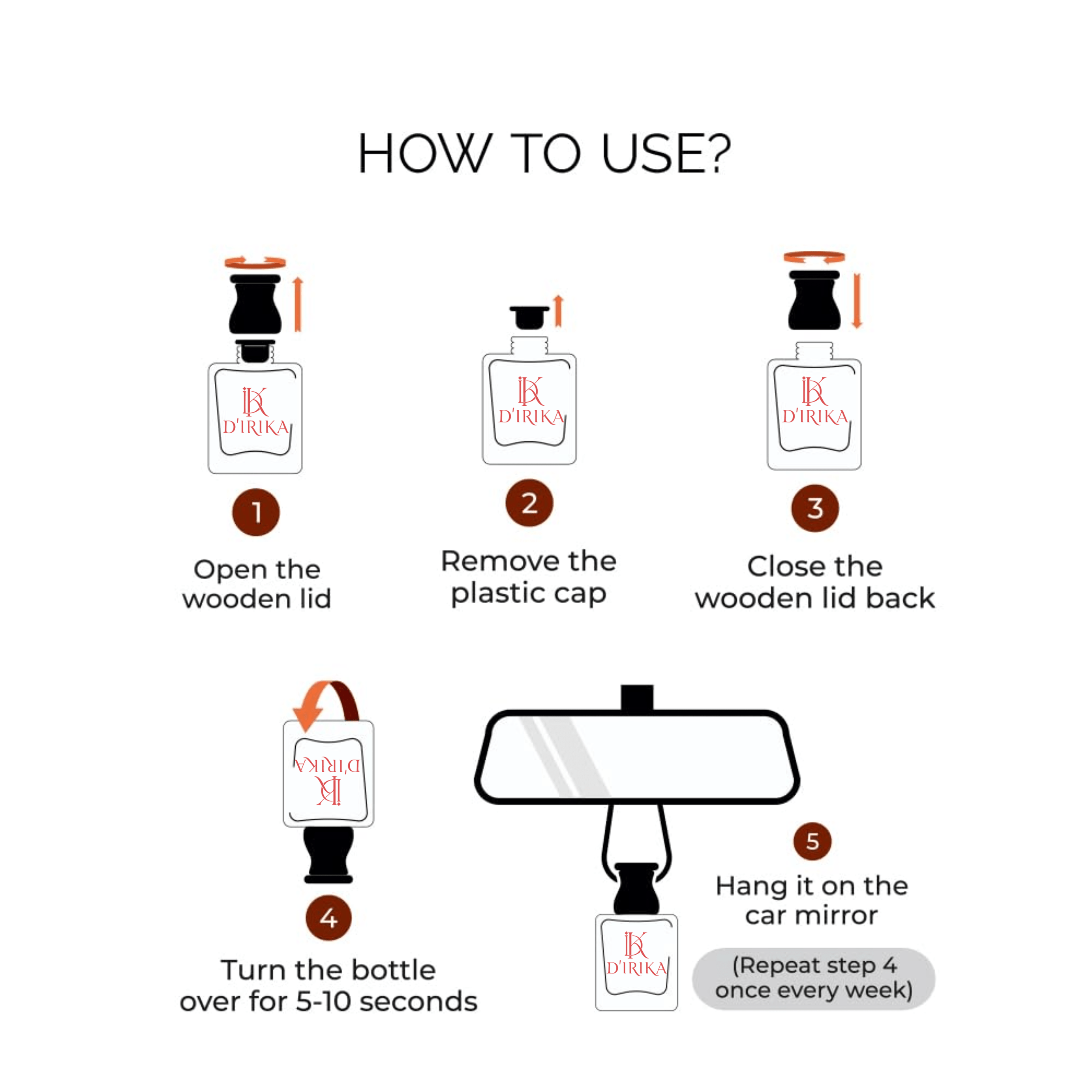 HOW TO USE?

D'IRIKA

1

Open the wooden lid

D'IRIKA

2

Remove the plastic cap

D'IRIKA

3

Close the wooden lid back

D'IRIKA

4

Turn the bottle over for 5-10 seconds

D'IRIKA

5

Hang it on the car mirror

(Repeat step 4 once every week)